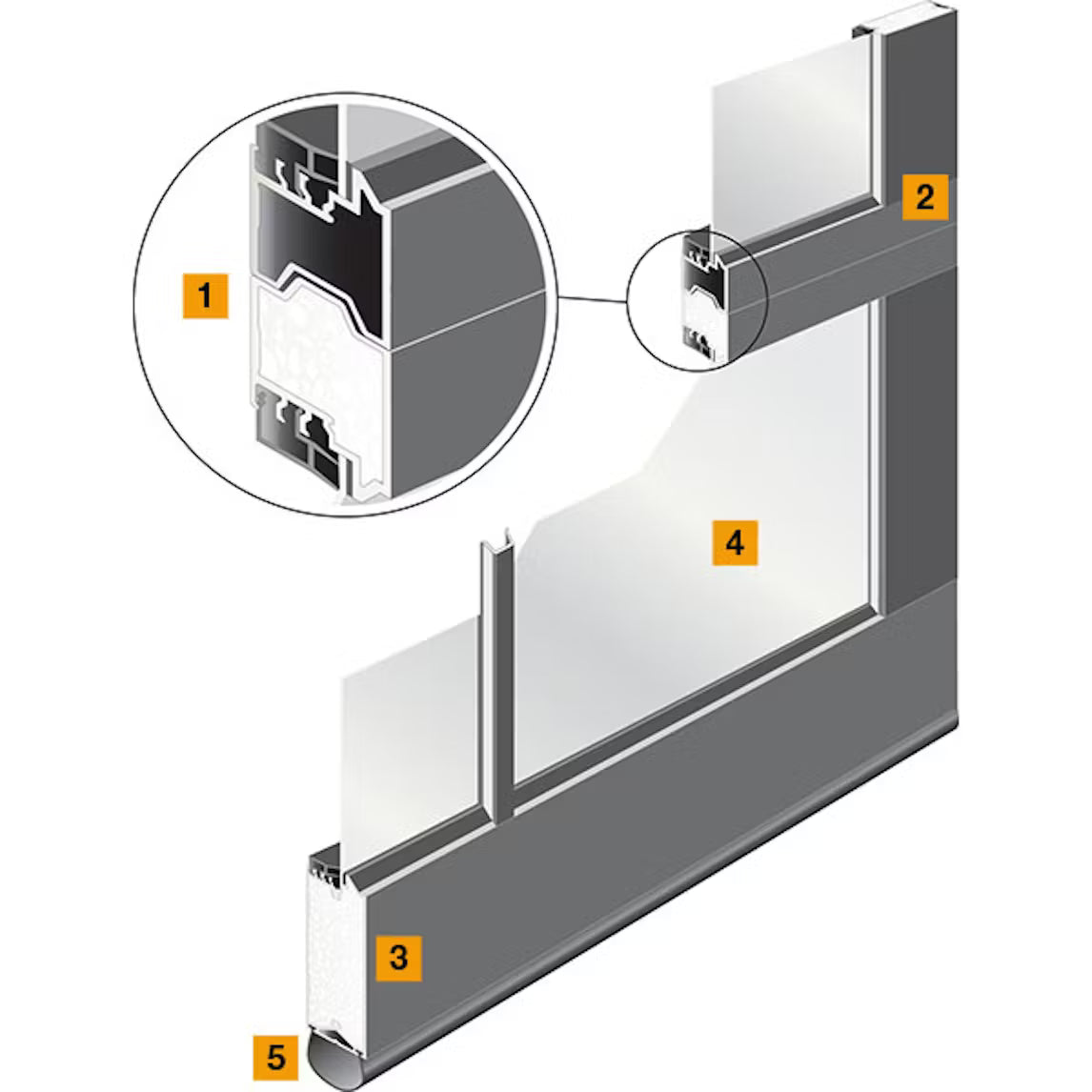 1
2
4
3
5